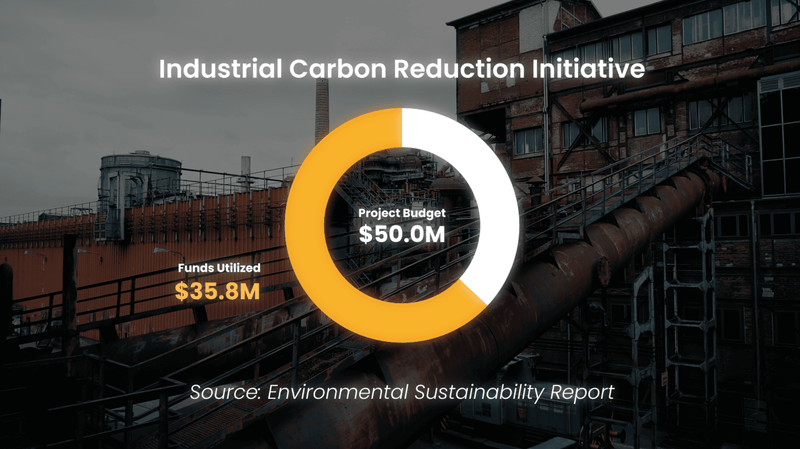 Industrial Carbon Reduction Initiative

Project Budget
$50.0M

Funds Utilized
$35.8M

Source: Environmental Sustainability Report